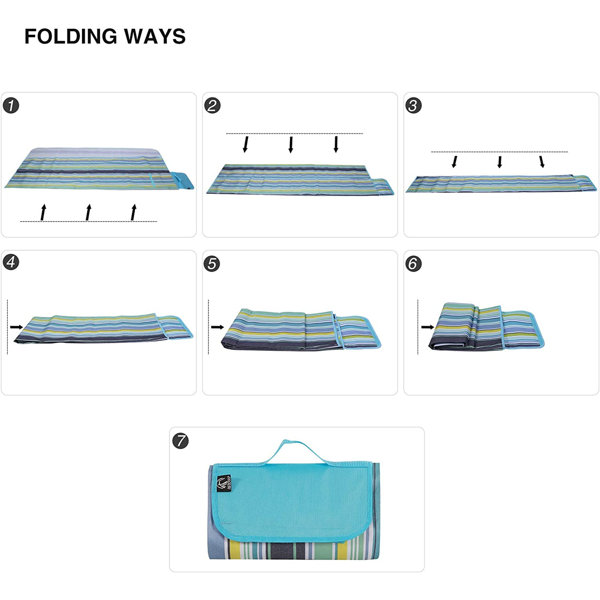 FOLDING WAYS

1

2

3

4

5

6

7